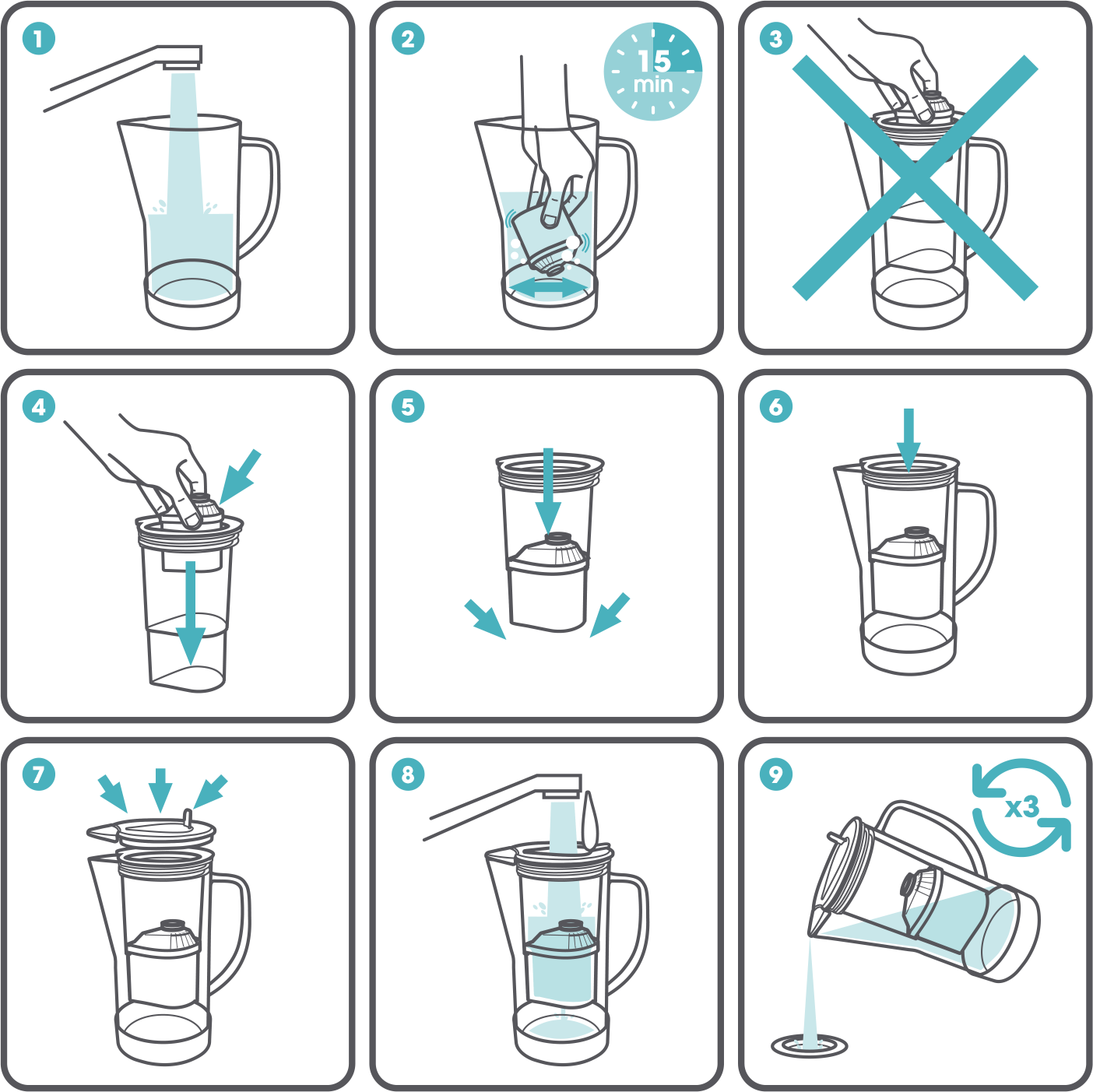 1

2

15 min

3

4

5

6

7

8

9

x3