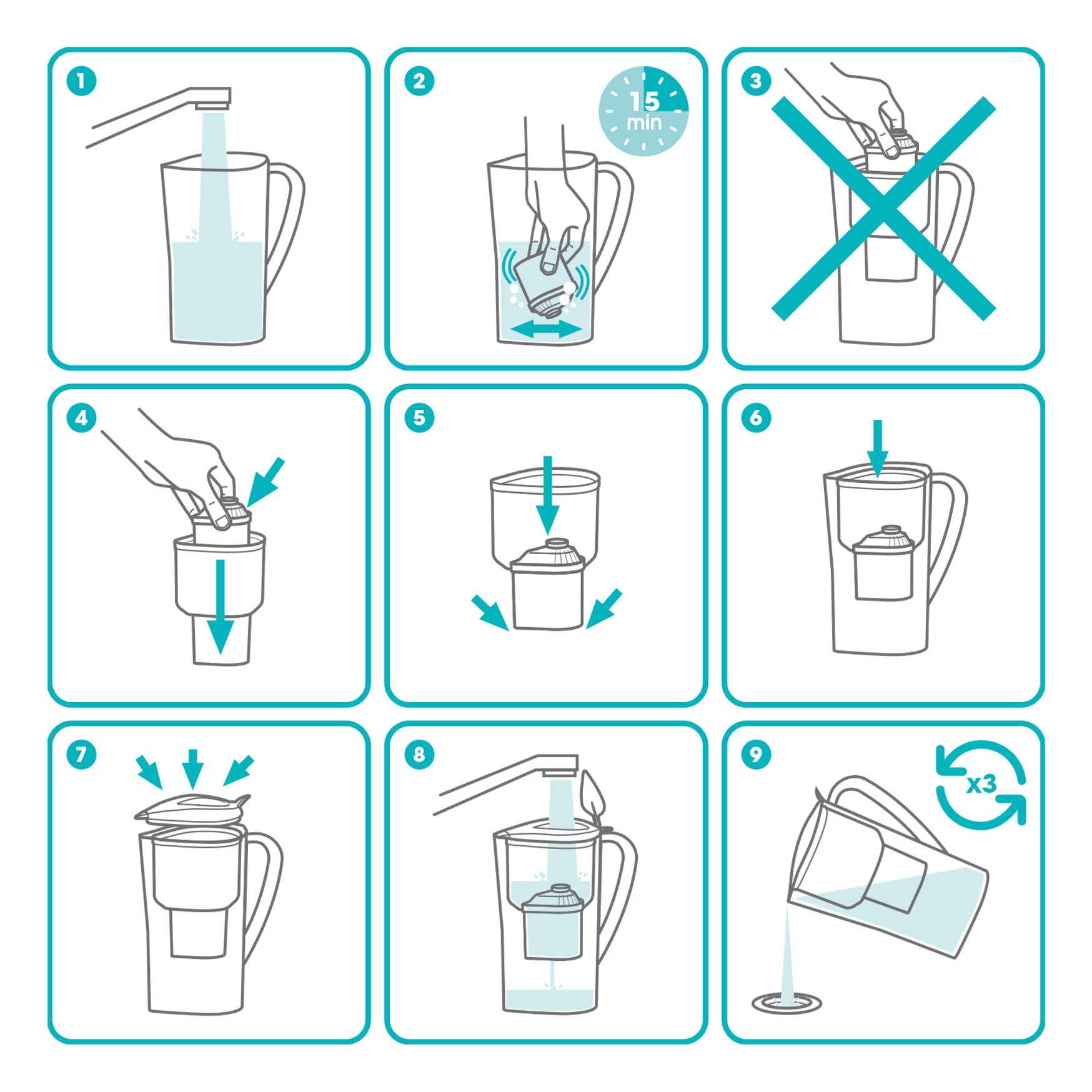 1

2

15
min

3

4

5

6

7

8

9

x3