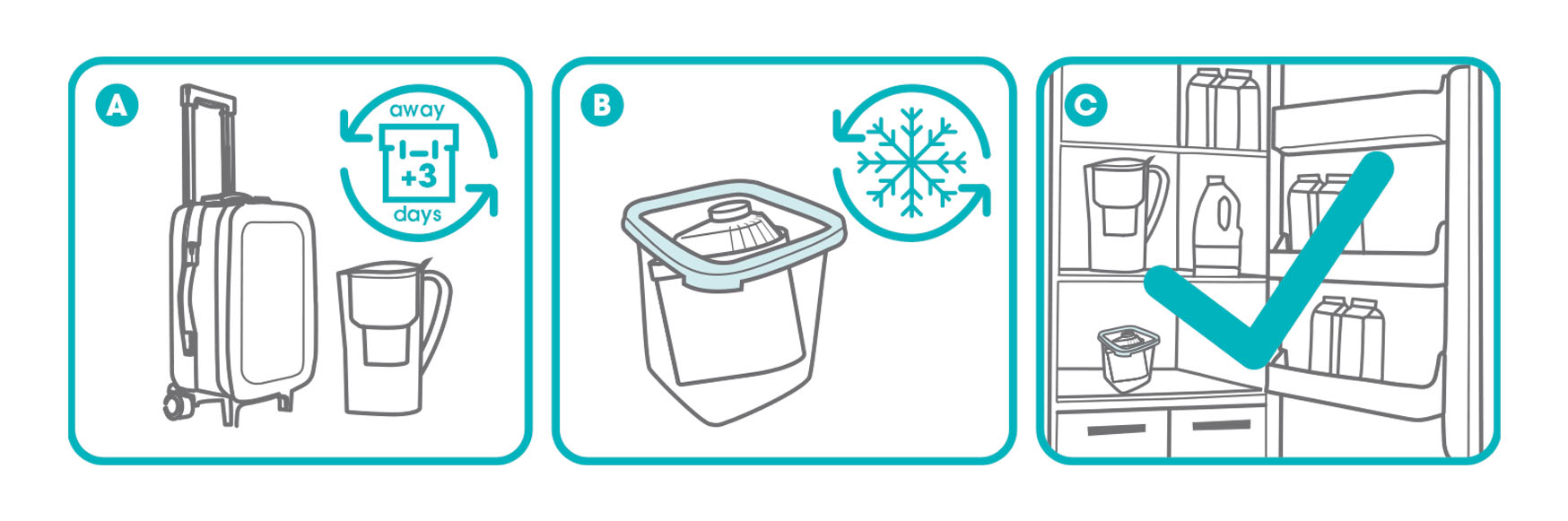 A

away

+3

days

B

C